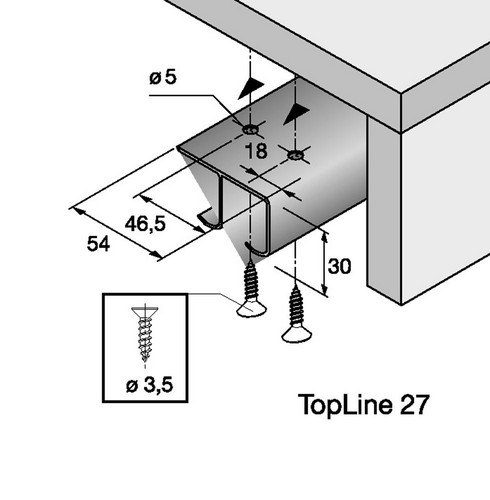 ø 5

18

46,5

54

30

ø 3,5

TopLine 27