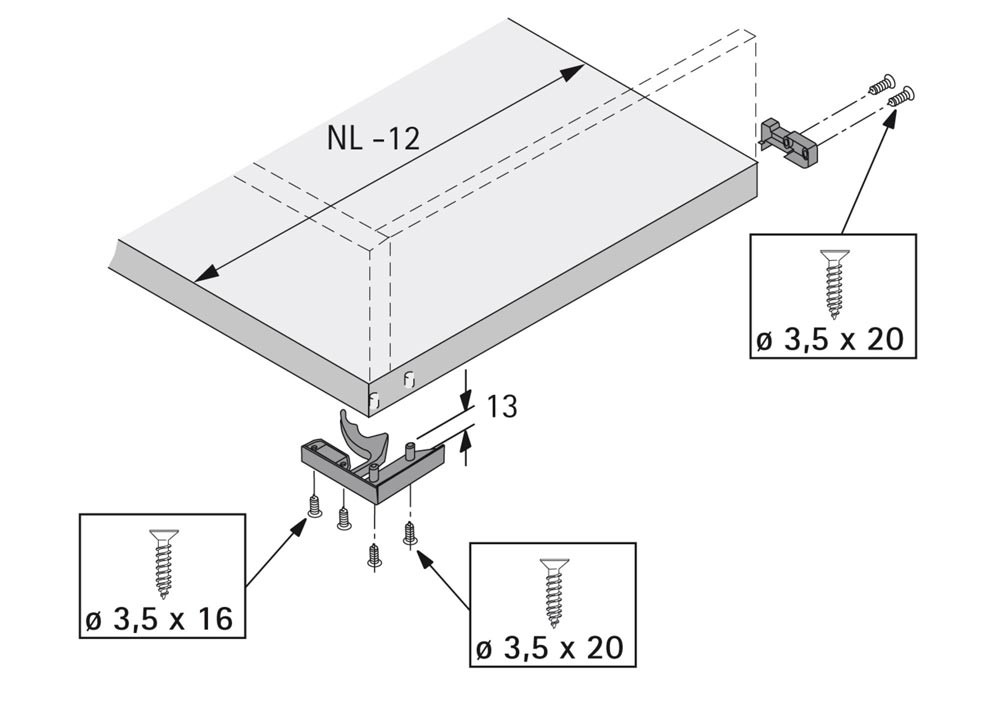 NL -12

ø 3,5 x 20

13

ø 3,5 x 16

ø 3,5 x 20